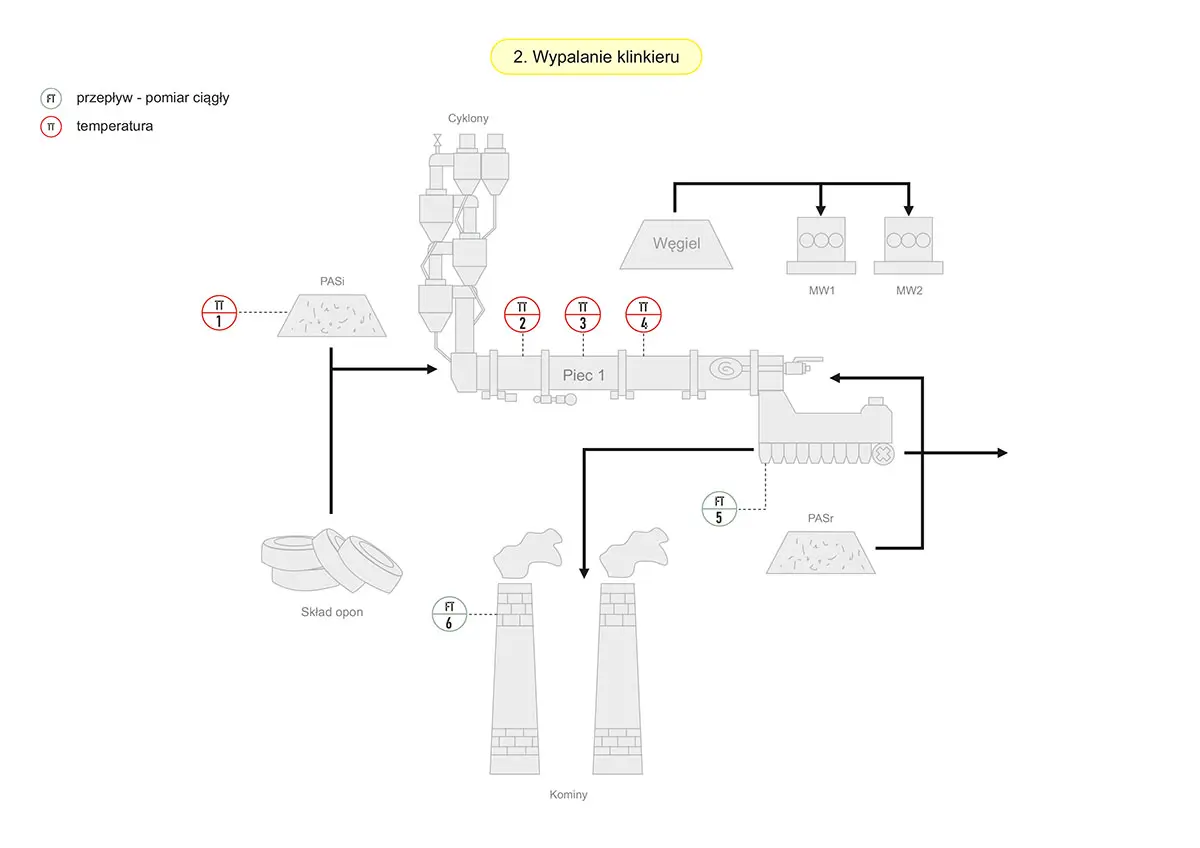 2. Wypalanie klinkieru

FT przepływ - pomiar ciągły
TT temperatura

Cyklony

Węgiel

MW1

MW2

PASi

TT 1

TT 2

TT 3

TT 4

Piec 1

FT 5

PASr

Skład opon

FT 6

Kominy