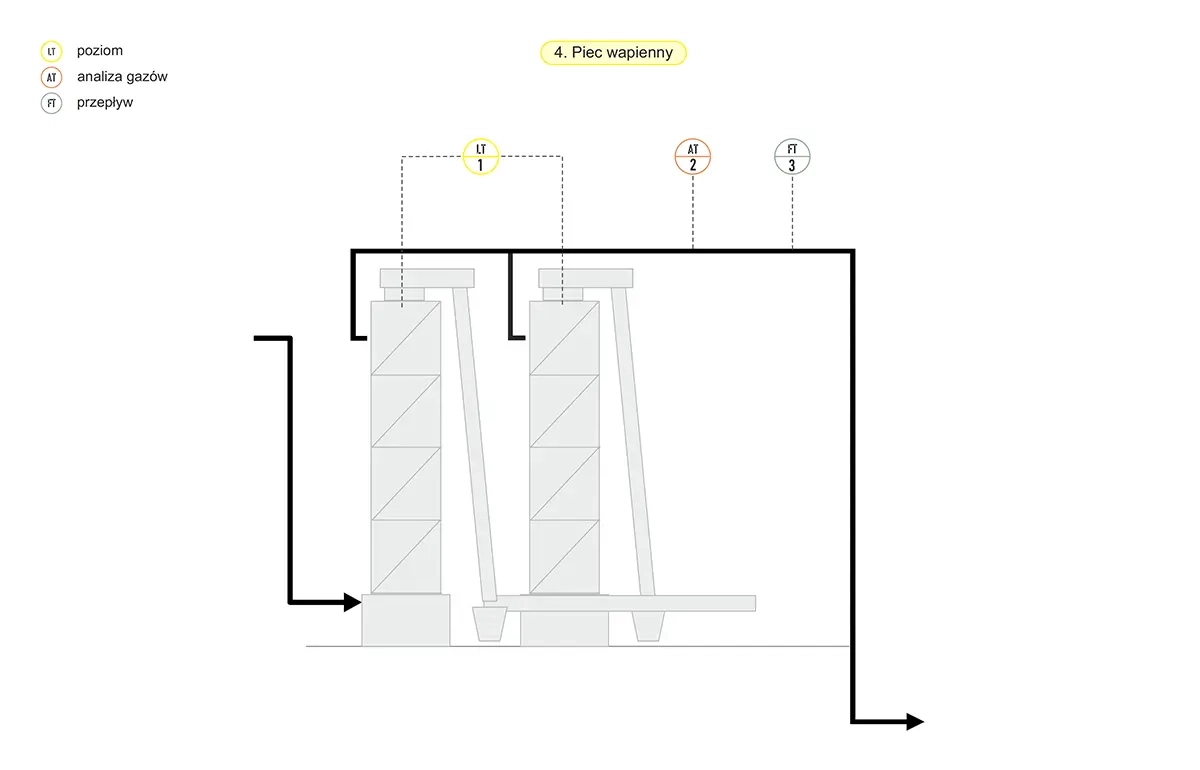 LT poziom
AT analiza gazów
FT przepływ

4. Piec wapienny

LT 1

AT 2

FT 3