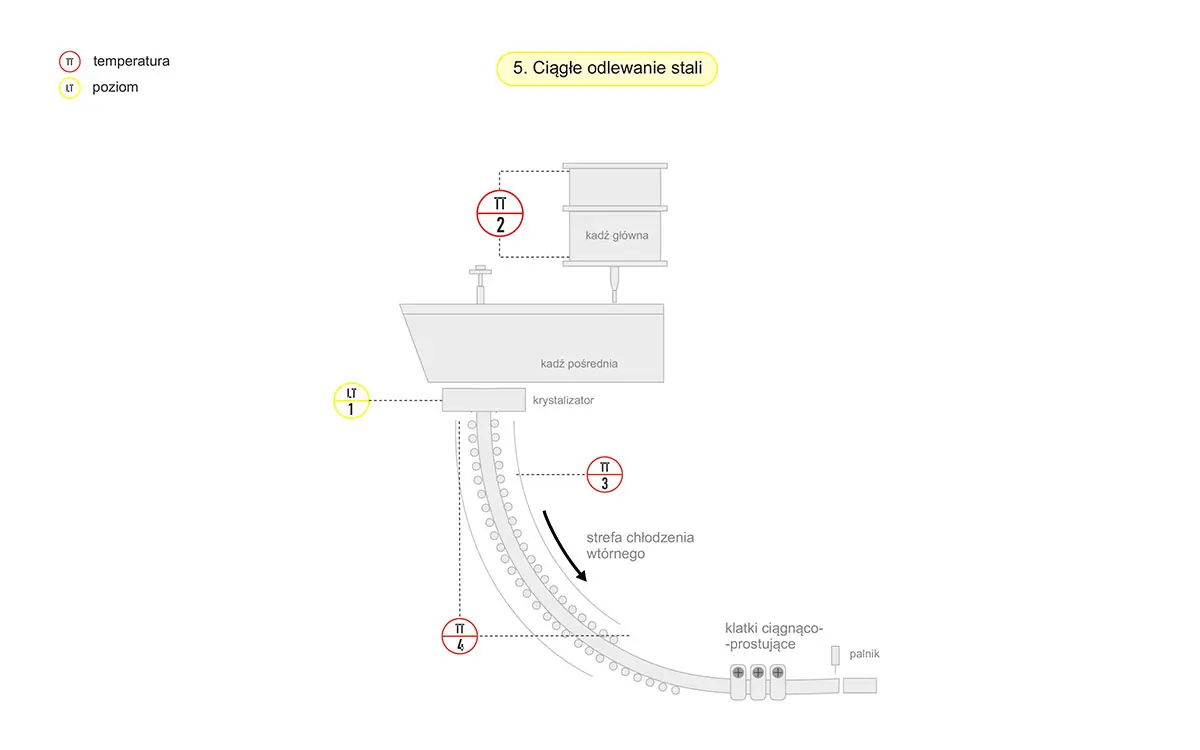 TT temperatura
LT poziom

5. Ciągłe odlewanie stali

TT 2

kadź główna

kadź pośrednia

LT 1

krystalizator

TT 3

strefa chłodzenia wtórnego

TT 4

klatki ciągnąco-
-prostujące

palnik