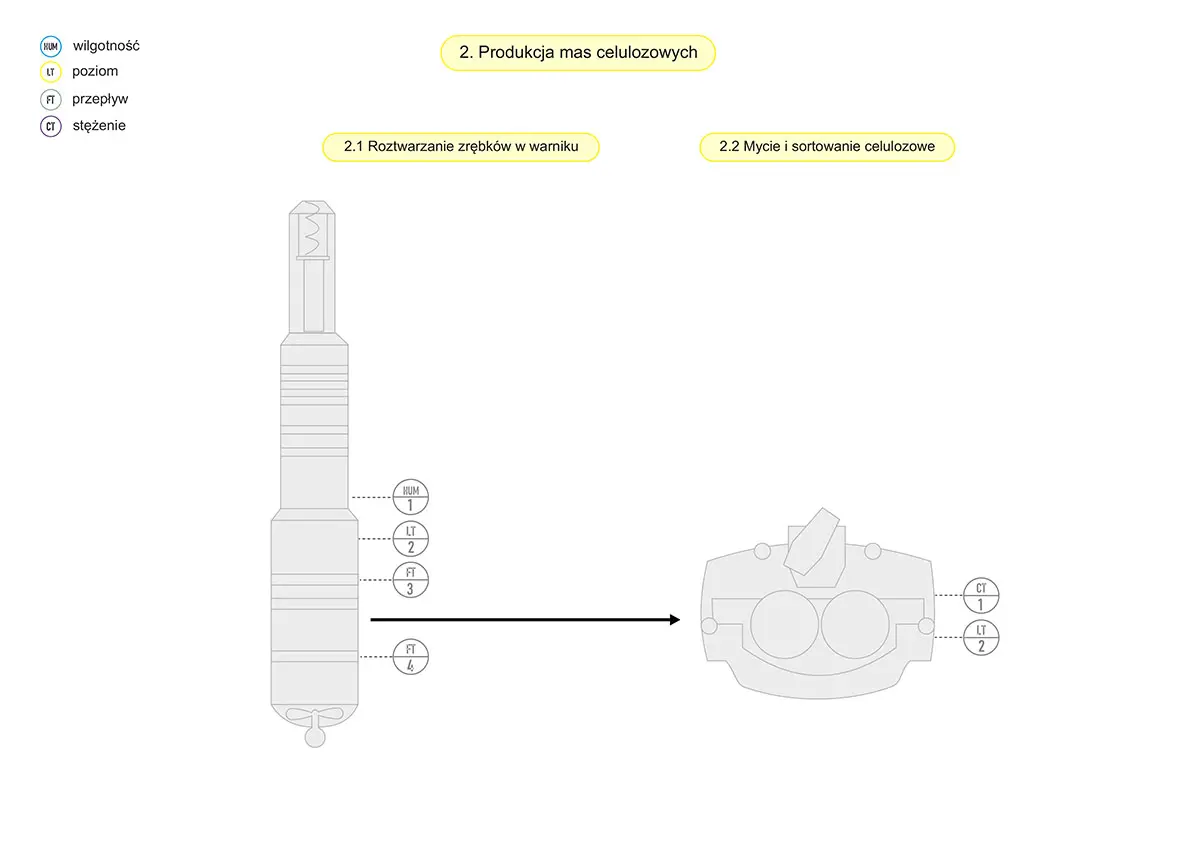 HUM wilgotność
LT poziom
FT przepływ
CT stężenie

2. Produkcja mas celulozowych

2.1 Roztwarzanie zrębków w warniku

2.2 Mycie i sortowanie celulozowe

HUM 1
LT 2
FT 3
FT 4

CT 1
LT 2