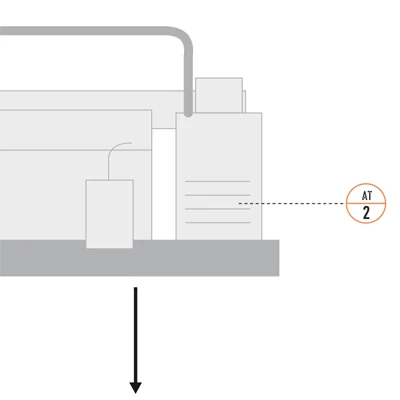 AT
2