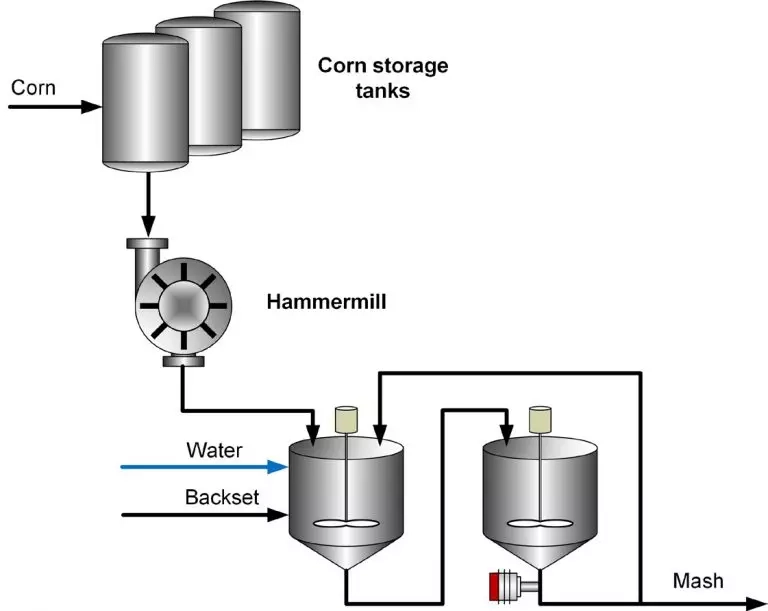 Corn

Corn storage tanks

Hammermill

Water

Backset

Mash