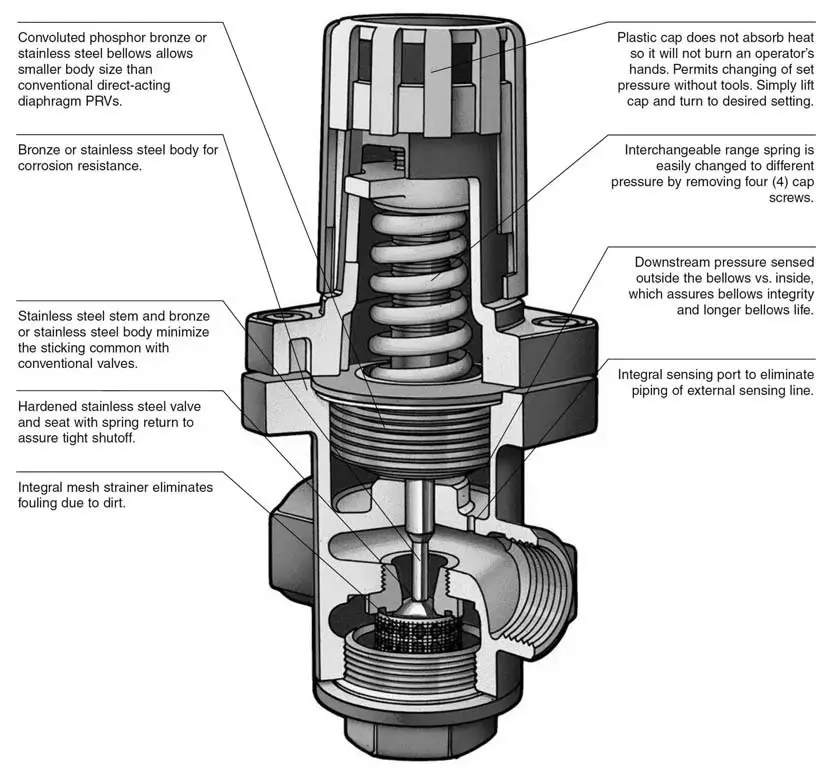 Convoluted phosphor bronze or stainless steel bellows allows smaller body size than conventional direct-acting diaphragm PRVs.

Bronze or stainless steel body for corrosion resistance.

Stainless steel stem and bronze or stainless steel body minimize the sticking common with conventional valves.

Hardened stainless steel valve and seat with spring return to assure tight shutoff.

Integral mesh strainer eliminates fouling due to dirt.

Plastic cap does not absorb heat so it will not burn an operator's hands. Permits changing of set pressure without tools. Simply lift cap and turn to desired setting.

Interchangeable range spring is easily changed to different pressure by removing four (4) cap screws.

Downstream pressure sensed outside the bellows vs. inside, which assures bellows integrity and longer bellows life.

Integral sensing port to eliminate piping of external sensing line.