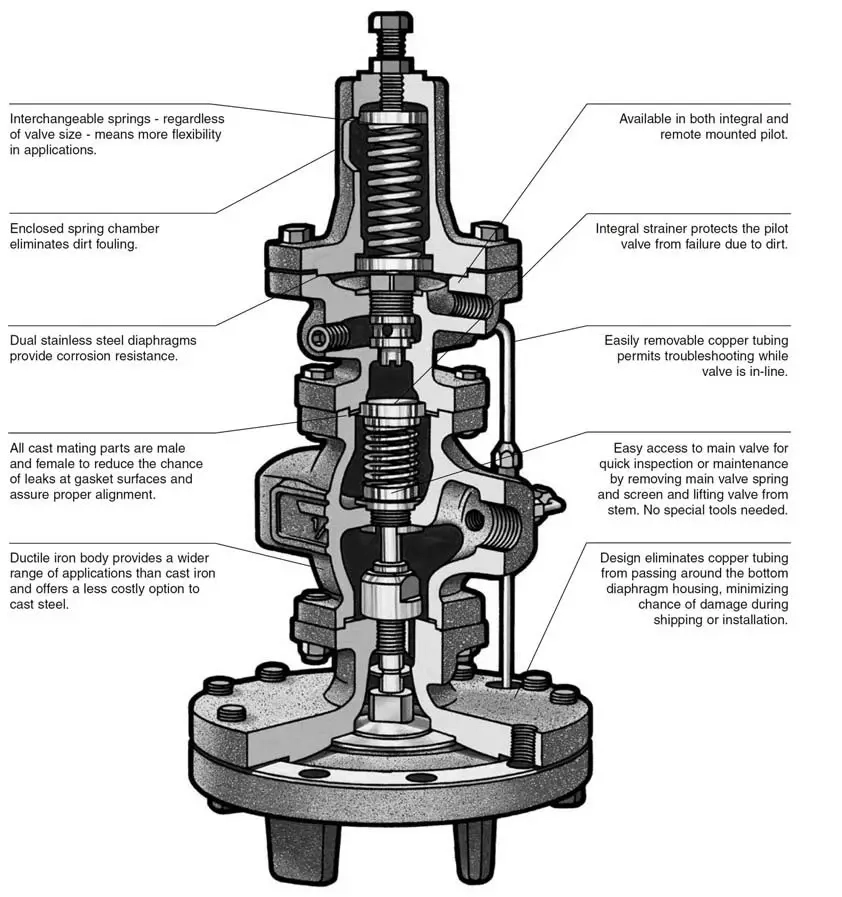 Interchangeable springs - regardless of valve size - means more flexibility in applications.

Enclosed spring chamber eliminates dirt fouling.

Dual stainless steel diaphragms provide corrosion resistance.

All cast mating parts are male and female to reduce the chance of leaks at gasket surfaces and assure proper alignment.

Ductile iron body provides a wider range of applications than cast iron and offers a less costly option to cast steel.

Available in both integral and remote mounted pilot.

Integral strainer protects the pilot valve from failure due to dirt.

Easily removable copper tubing permits troubleshooting while valve is in-line.

Easy access to main valve for quick inspection or maintenance by removing main valve spring and screen and lifting valve from stem. No special tools needed.

Design eliminates copper tubing from passing around the bottom diaphragm housing, minimizing chance of damage during shipping or installation.