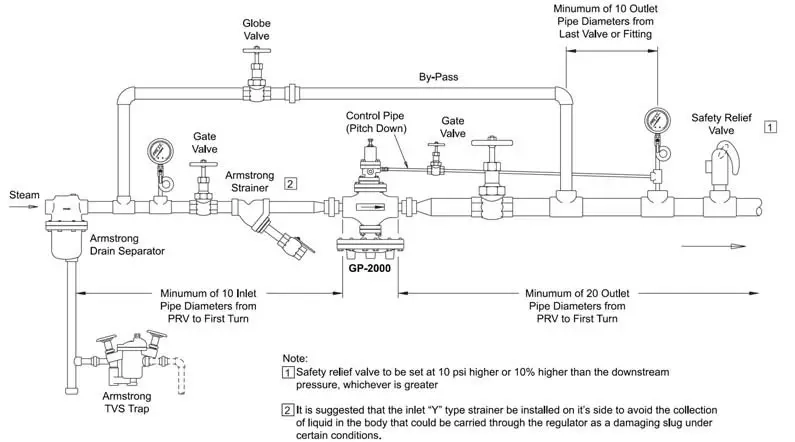 Globe Valve

Minumum of 10 Outlet Pipe Diameters from Last Valve or Fitting

By-Pass

Control Pipe (Pitch Down)

Gate Valve

Safety Relief Valve

1

Gate Valve

Armstrong Strainer

2

Steam

Armstrong Drain Separator

GP-2000

Minumum of 10 Inlet Pipe Diameters from PRV to First Turn

Minumum of 20 Outlet Pipe Diameters from PRV to First Turn

Armstrong TVS Trap

Note:

1 Safety relief valve to be set at 10 psi higher or 10% higher than the downstream pressure, whichever is greater

2 It is suggested that the inlet "Y" type strainer be installed on it's side to avoid the collection of liquid in the body that could be carried through the regulator as a damaging slug under certain conditions.