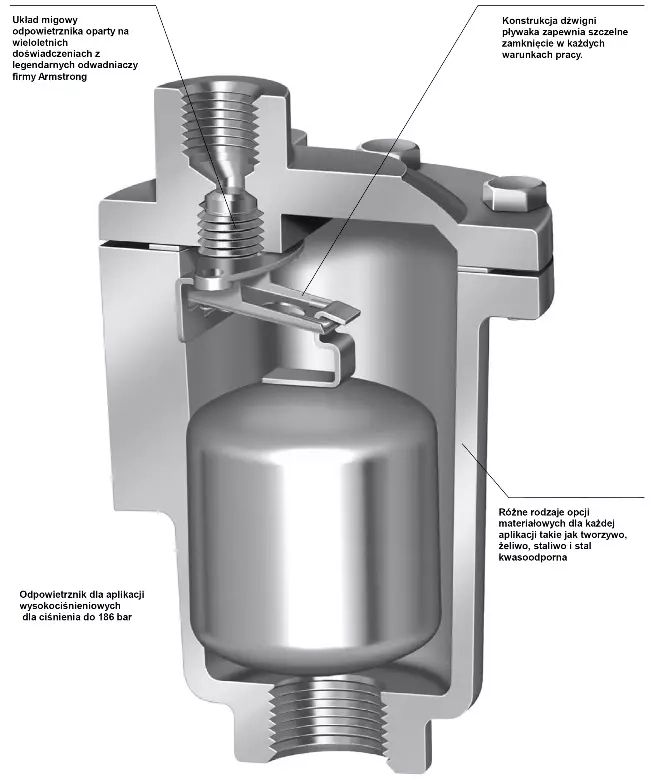 Układ migowy odpowietrznika oparty na wieloletnich doświadczeniach z legendarnych odwadniaczy firmy Armstrong

Konstrukcja dźwigni pływaka zapewnia szczelne zamknięcie w każdych warunkach pracy.

Różne rodzaje opcji materiałowych dla każdej aplikacji takie jak tworzywo, żeliwo, staliwo i stal kwasoodporna

Odpowietrznik dla aplikacji wysokociśnieniowych dla ciśnienia do 186 bar