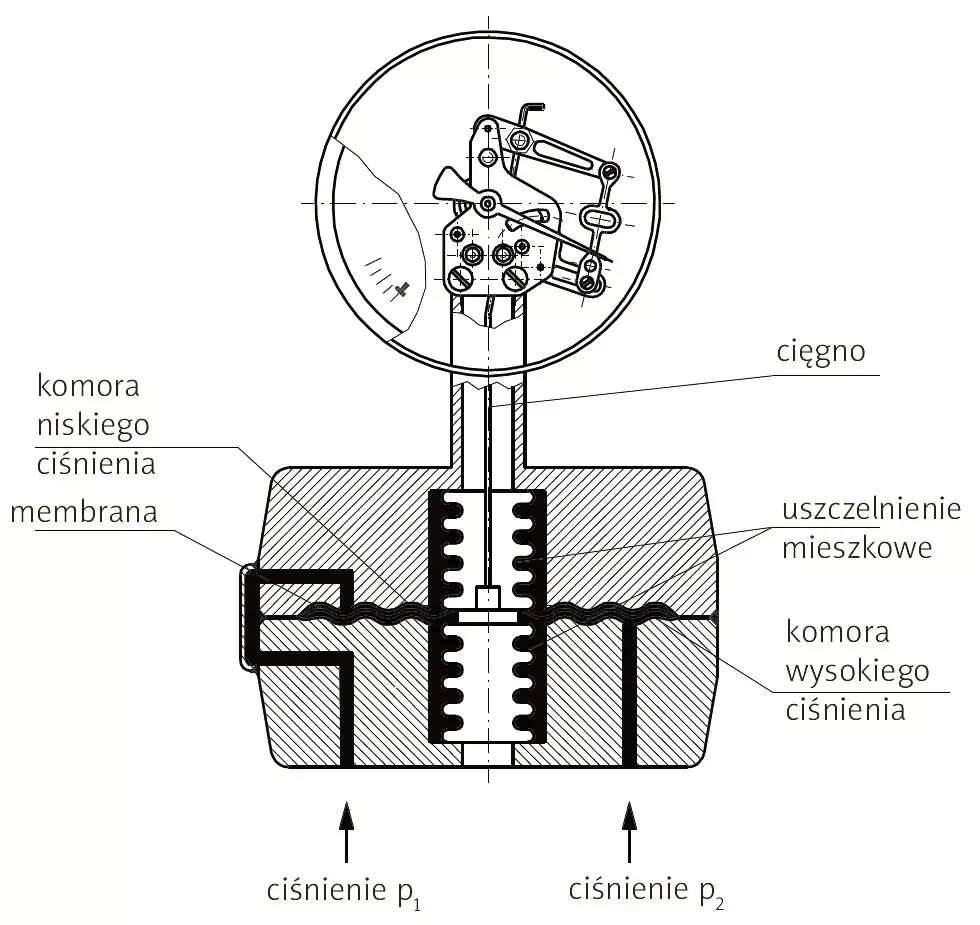 cięgno

komora niskiego ciśnienia

membrana

uszczelnienie mieszkowe

komora wysokiego ciśnienia

ciśnienie $p_1$

ciśnienie $p_2$