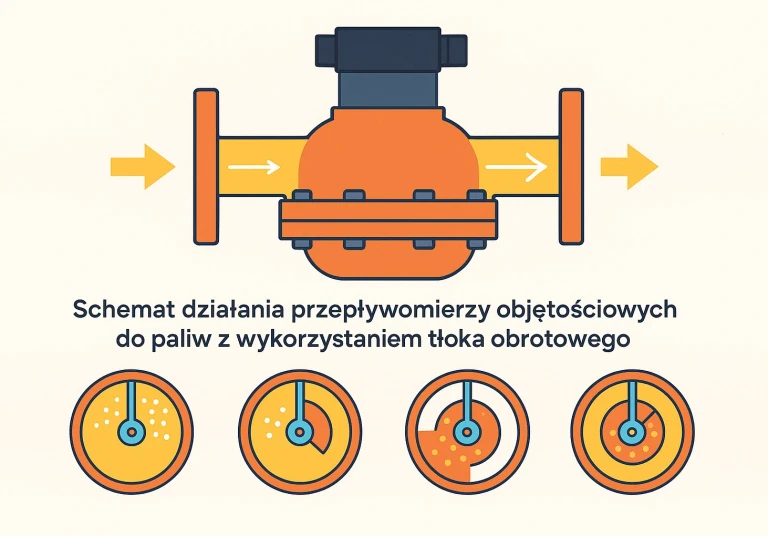 Schemat działania przepływomierzy objętościowych do paliw z wykorzystaniem tłoka obrotowego