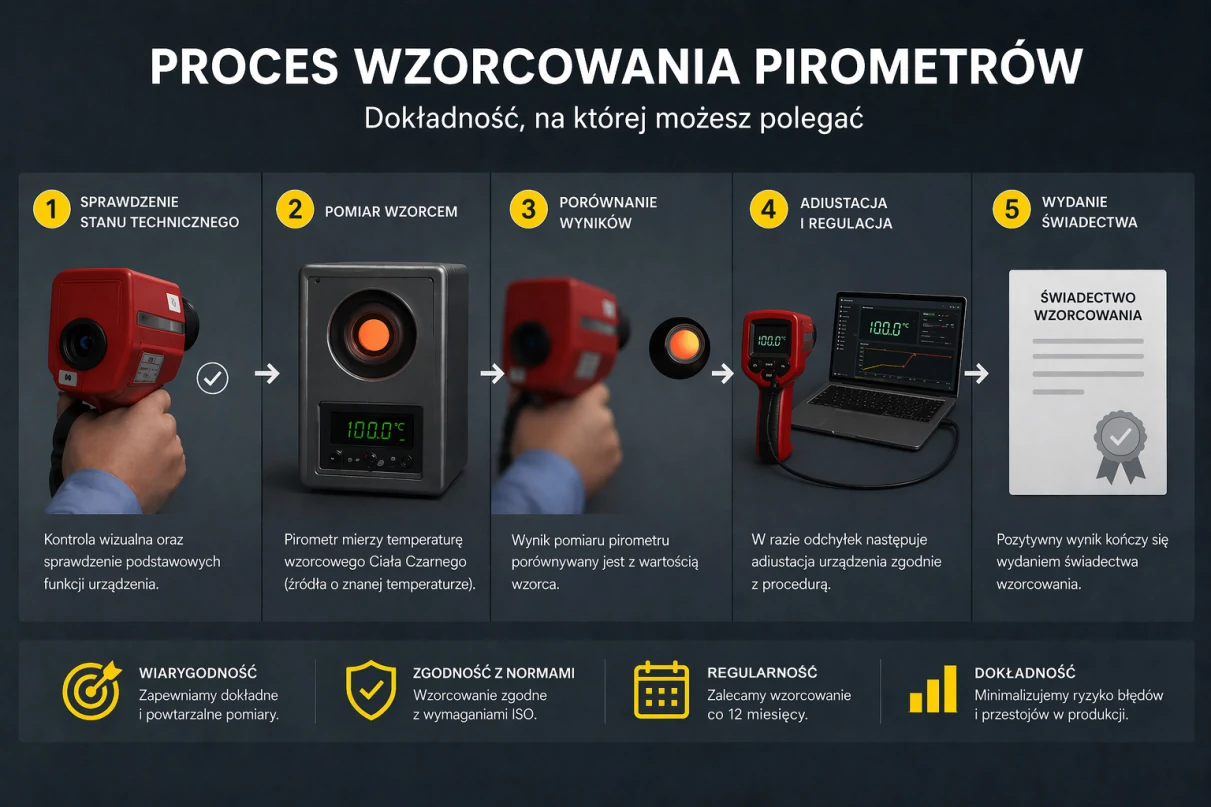 PROCES WZORCOWANIA PIROMETRÓW

Dokładność, na której możesz polegać

1 SPRAWDZENIE STANU TECHNICZNEGO

Kontrola wizualna oraz sprawdzenie podstawowych funkcji urządzenia.

2 POMIAR WZORCEM

100.0°C

Pirometr mierzy temperaturę wzorcowego Ciała Czarnego (źródła o znanej temperaturze).

3 PORÓWNANIE WYNIKÓW

Wynik pomiaru pirometru porównywany jest z wartością wzorca.

4 ADIUSTACJA I REGULACJA

100.0°C

100.0°C

W razie odchyłek następuje adiustacja urządzenia zgodnie z procedurą.

5 WYDANIE ŚWIADECTWA

ŚWIADECTWO WZORCOWANIA

Pozytywny wynik kończy się wydaniem świadectwa wzorcowania.

WIARYGODNOŚĆ
Zapewniamy dokładne i powtarzalne pomiary.

ZGODNOŚĆ Z NORMAMI
Wzorcowanie zgodne z wymaganiami ISO.

REGULARNOŚĆ
Zalecamy wzorcowanie co 12 miesięcy.

DOKŁADNOŚĆ
Minimalizujemy ryzyko błędów i przestojów w produkcji.