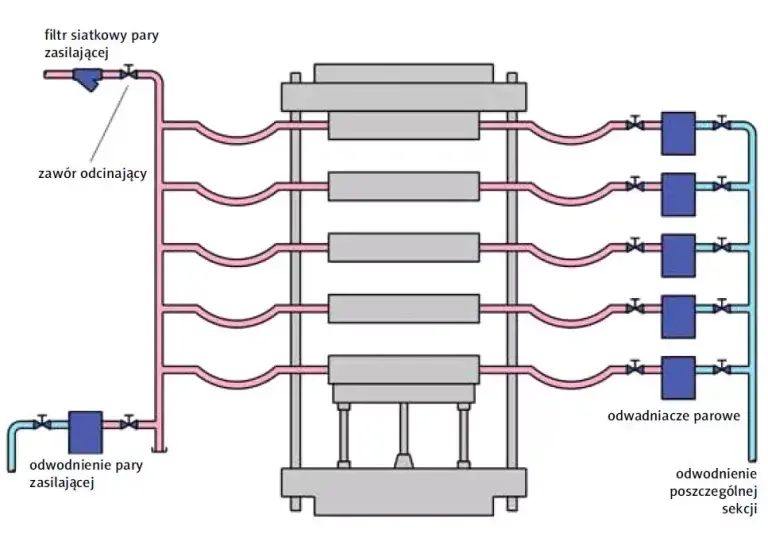 filtr siatkowy pary zasilającej

zawór odcinający

odwodnienie pary zasilającej

odwadniacze parowe

odwodnienie poszczególnej sekcji