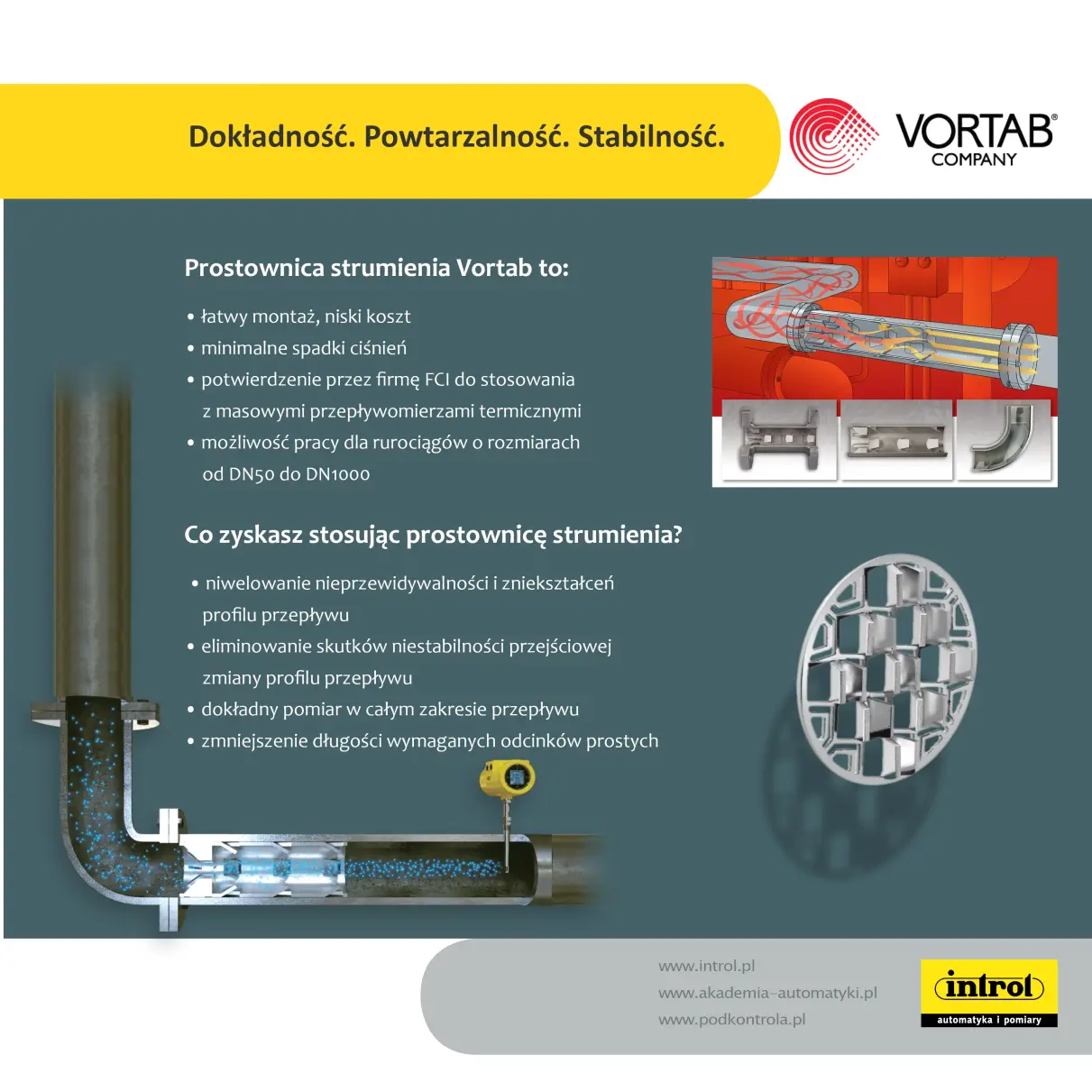 Dokładność. Powtarzalność. Stabilność.

VORTAB® COMPANY

Prostownica strumienia Vortab to:

• łatwy montaż, niski koszt
• minimalne spadki ciśnień
• potwierdzenie przez firmę FCI do stosowania z masowymi przepływomierzami termicznymi
• możliwość pracy dla rurociągów o rozmiarach od DN50 do DN1000

Co zyskasz stosując prostownicę strumienia?

• niwelowanie nieprzewidywalności i zniekształceń profilu przepływu
• eliminowanie skutków niestabilności przejściowej zmiany profilu przepływu
• dokładny pomiar w całym zakresie przepływu
• zmniejszenie długości wymaganych odcinków prostych

www.introl.pl
www.akademia-automatyki.pl
www.podkontrola.pl

introl
automatyka i pomiary