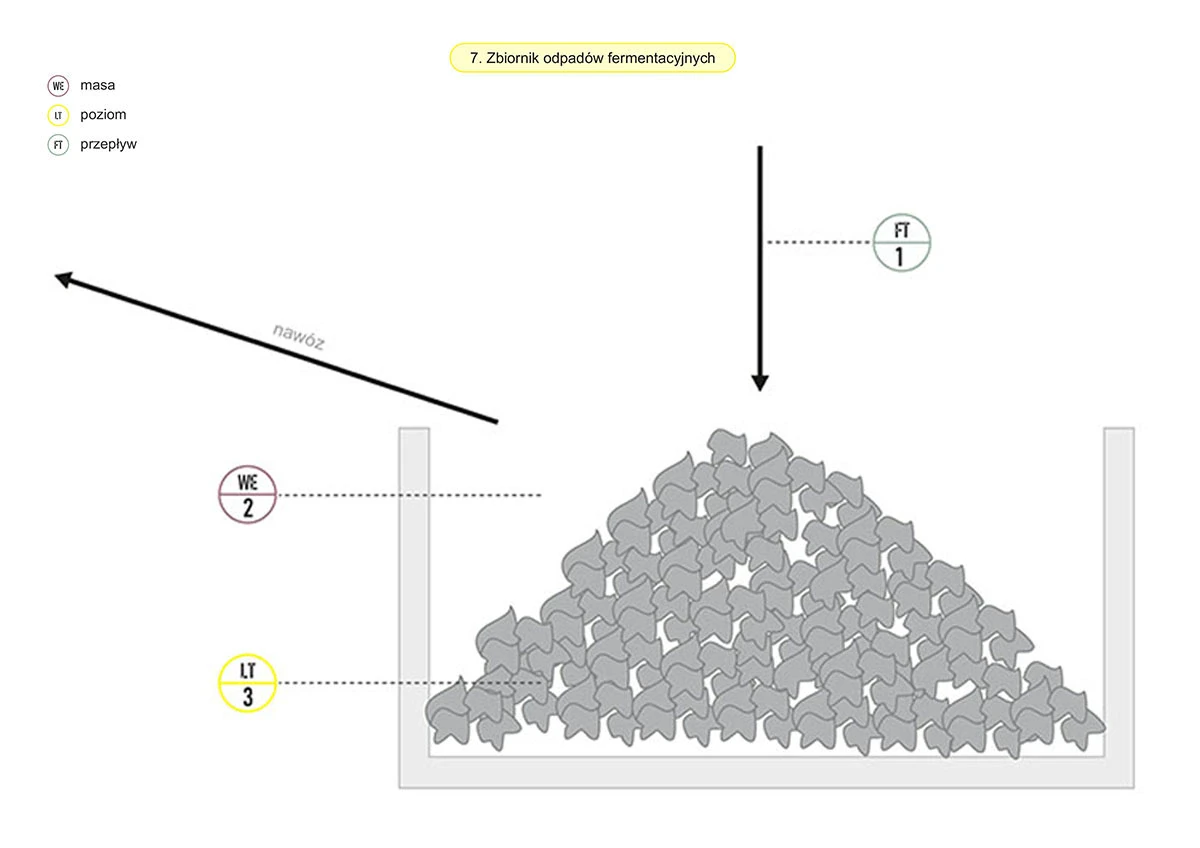 7. Zbiornik odpadów fermentacyjnych

WE masa
LT poziom
FT przepływ

FT
1

nawóz

WE
2

LT
3