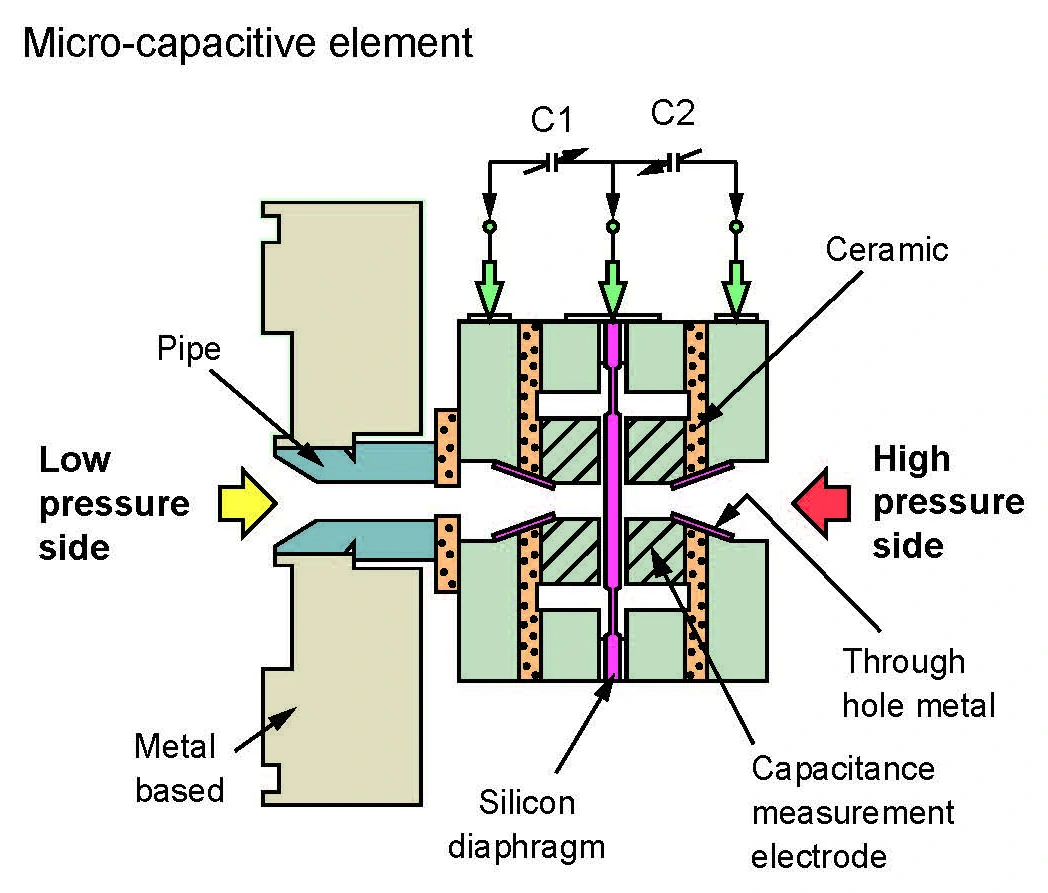 Micro-capacitive element

C1

C2

Ceramic

Pipe

Low pressure side

High pressure side

Through hole metal

Metal based

Silicon diaphragm

Capacitance measurement electrode