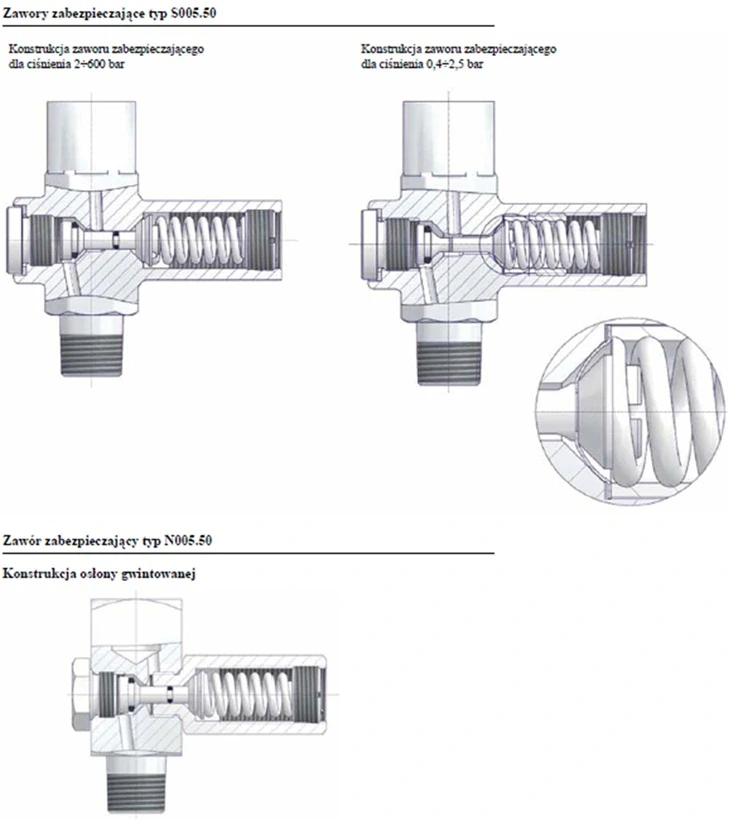 Zawory zabezpieczające typ S005.50

Konstrukcja zaworu zabezpieczającego dla ciśnienia 2÷600 bar

Konstrukcja zaworu zabezpieczającego dla ciśnienia 0,4÷2,5 bar

Zawór zabezpieczający typ N005.50

Konstrukcja osłony gwintowanej