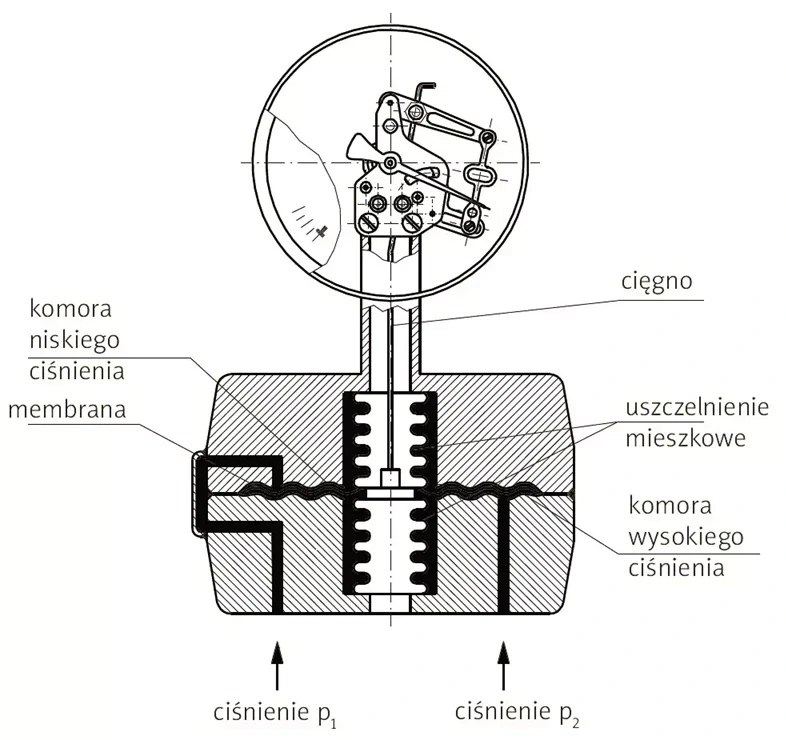 cięgno

komora niskiego ciśnienia

membrana

uszczelnienie mieszkowe

komora wysokiego ciśnienia

ciśnienie $p_1$

ciśnienie $p_2$