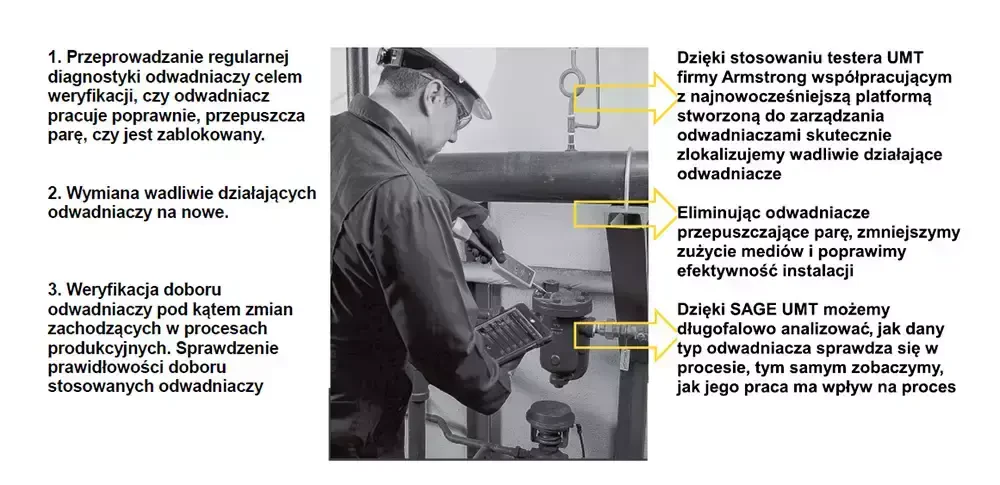 1. Przeprowadzanie regularnej diagnostyki odwadniaczy celem weryfikacji, czy odwadniacz pracuje poprawnie, przepuszcza parę, czy jest zablokowany.

2. Wymiana wadliwie działających odwadniaczy na nowe.

3. Weryfikacja doboru odwadniaczy pod kątem zmian zachodzących w procesach produkcyjnych. Sprawdzenie prawidłowości doboru stosowanych odwadniaczy

Dzięki stosowaniu testera UMT firmy Armstrong współpracującym z najnowocześniejszą platformą stworzoną do zarządzania odwadniaczami skutecznie zlokalizujemy wadliwie działające odwadniacze

Eliminując odwadniacze przepuszczające parę, zmniejszymy zużycie mediów i poprawimy efektywność instalacji

Dzięki SAGE UMT możemy długofalowo analizować, jak dany typ odwadniacza sprawdza się w procesie, tym samym zobaczymy, jak jego praca ma wpływ na proces